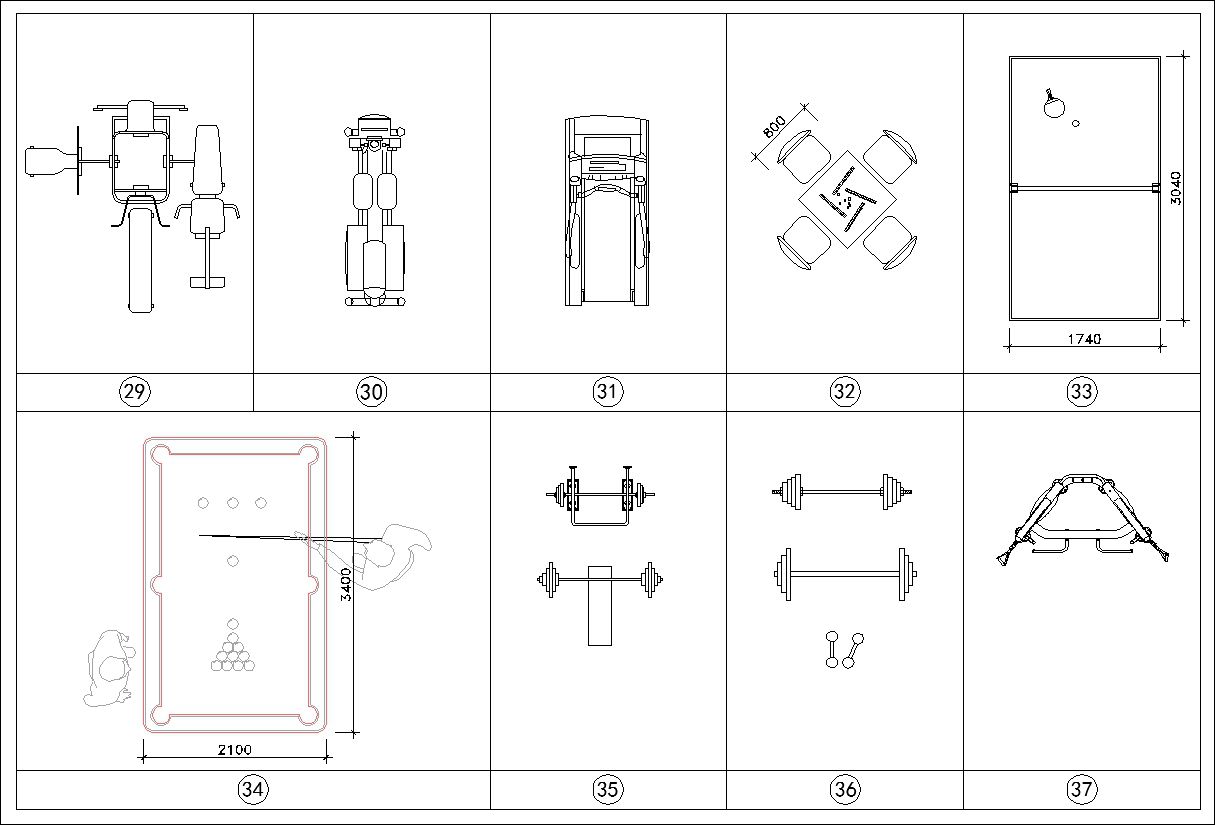 800

3040

1740

29

30

31

32

33

3400

2100

34

35

36

37