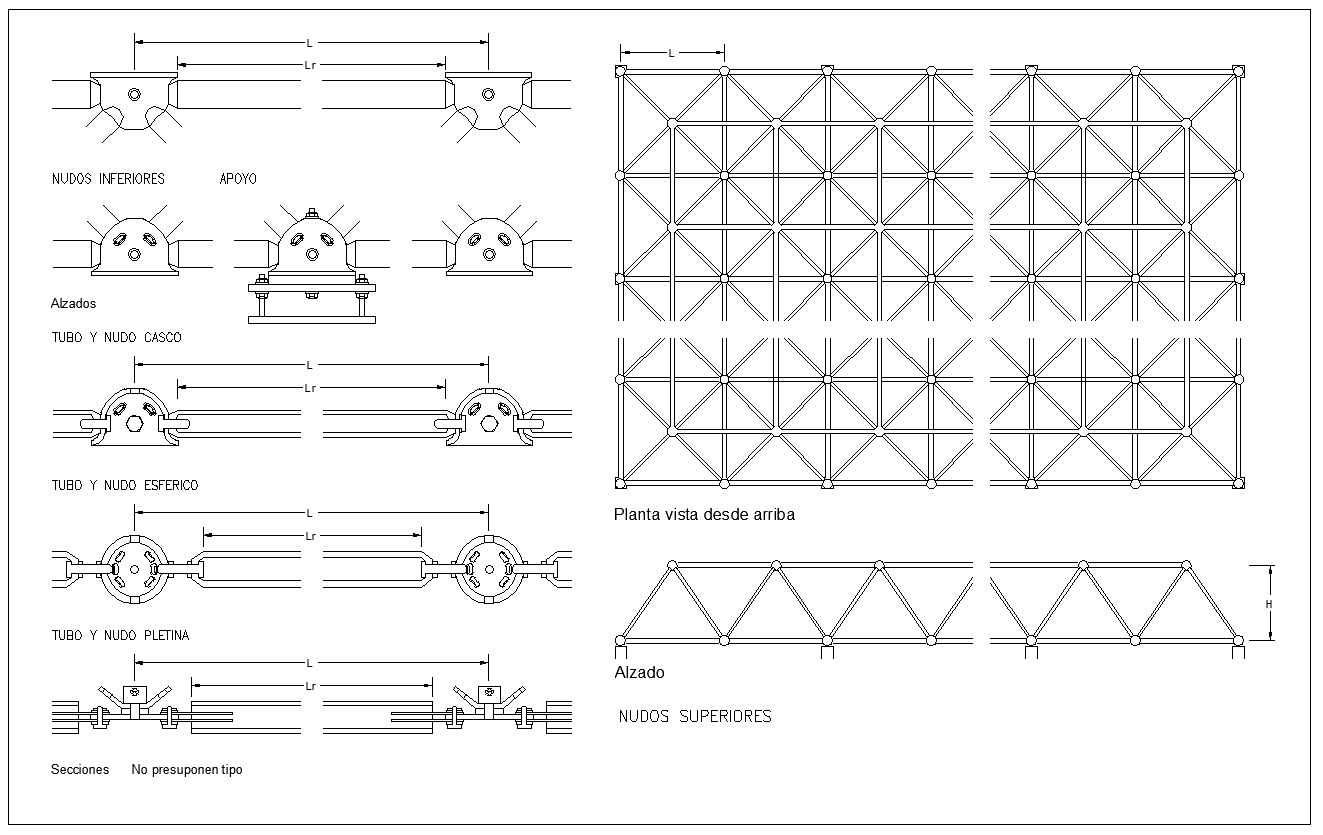 L

Lr

NUDOS INFERIORES

APOYO

Alzados

TUBO Y NUDO CASCO

L

Lr

TUBO Y NUDO ESFERICO

L

Lr

TUBO Y NUDO PLETINA

L

Lr

Secciones No presuponen tipo

L

Planta vista desde arriba

H

Alzado

NUDOS SUPERIORES